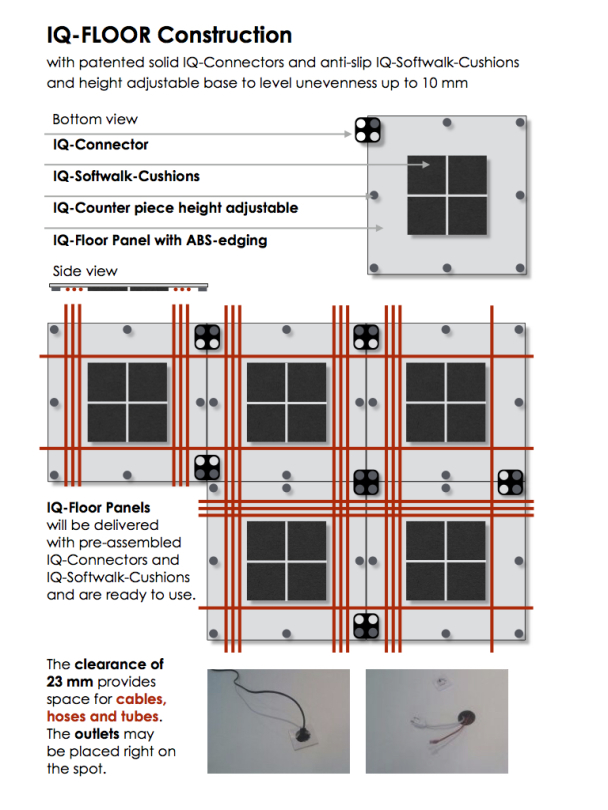 IQ-FLOOR Construction

with patented solid IQ-Connectors and anti-slip IQ-Softwalk-Cushions and height adjustable base to level unevenness up to 10 mm

Bottom view

IQ-Connector

IQ-Softwalk-Cushions

IQ-Counter piece height adjustable

IQ-Floor Panel with ABS-edging

Side view

IQ-Floor Panels will be delivered with pre-assembled IQ-Connectors and IQ-Softwalk-Cushions and are ready to use.

The clearance of 23 mm provides space for cables, hoses and tubes. The outlets may be placed right on the spot.