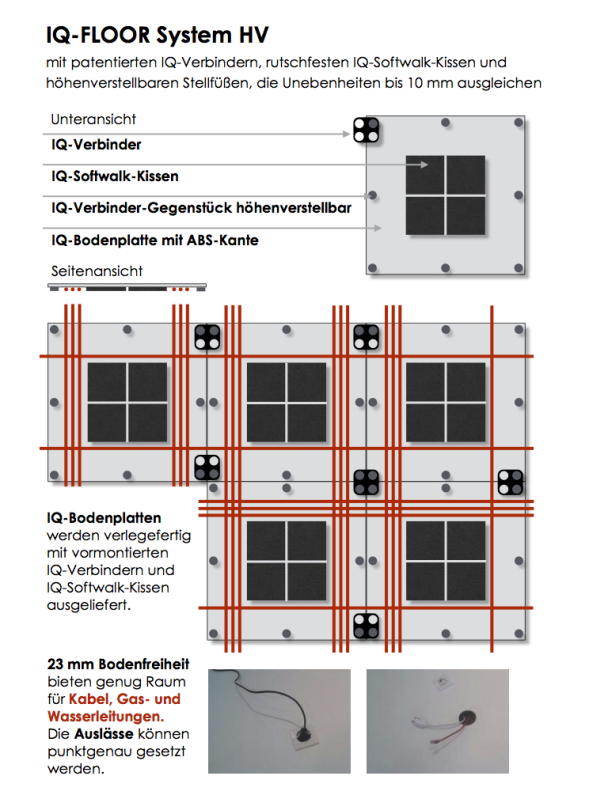 IQ-FLOOR System HV

mit patentierten IQ-Verbindern, rutschfesten IQ-Softwalk-Kissen und höhenverstellbaren Stellfüßen, die Unebenheiten bis 10 mm ausgleichen

Unteransicht

IQ-Verbinder

IQ-Softwalk-Kissen

IQ-Verbinder-Gegenstück höhenverstellbar

IQ-Bodenplatte mit ABS-Kante

Seitenansicht

IQ-Bodenplatten werden verlegefertig mit vormontierten IQ-Verbindern und IQ-Softwalk-Kissen ausgeliefert.

23 mm Bodenfreiheit bieten genug Raum für Kabel, Gas- und Wasserleitungen. Die Auslässe können punktgenau gesetzt werden.